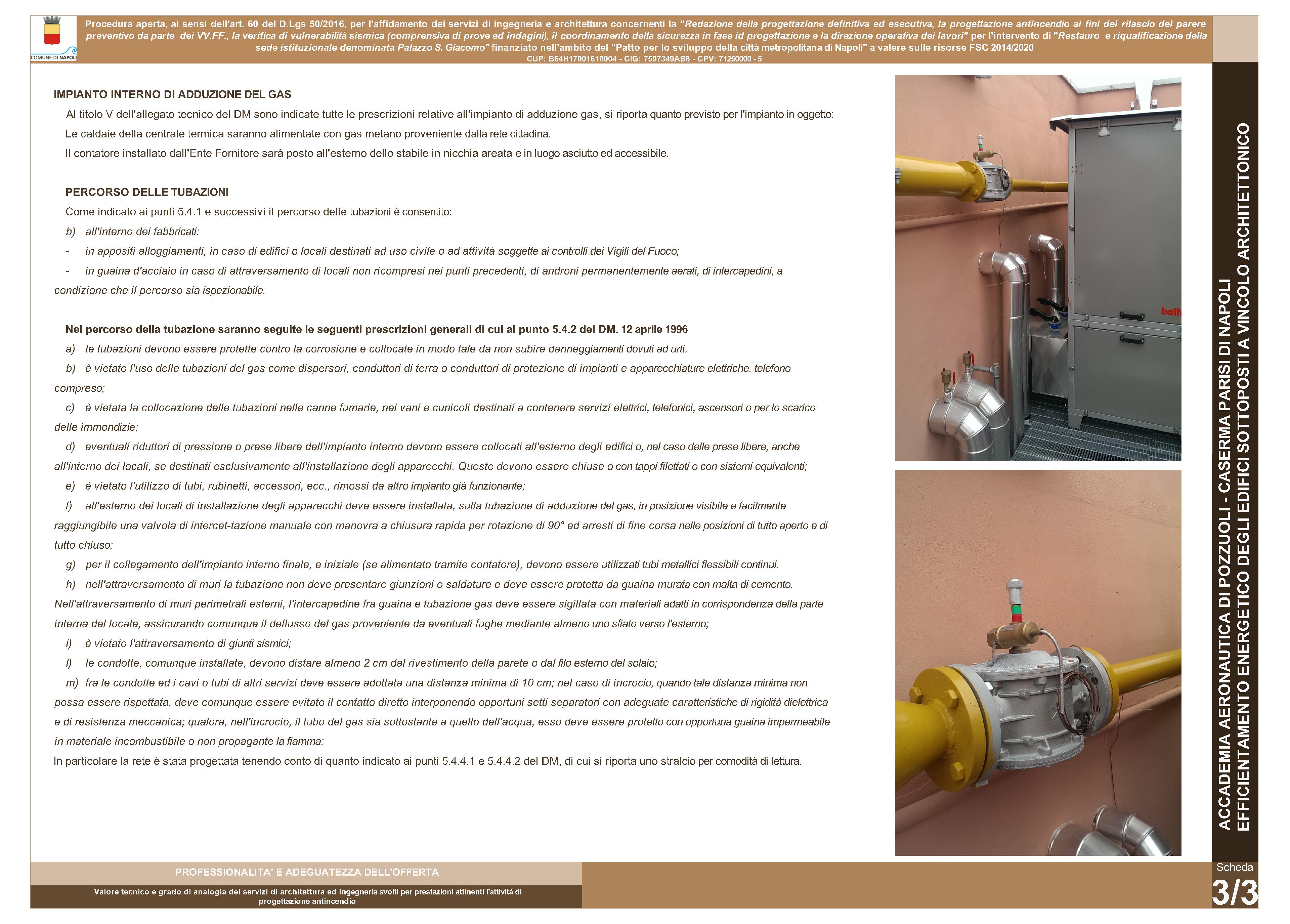 COMUNE DI NAPOLI

Procedura aperta, ai sensi dell'art. 60 del D.Lgs 50/2016, per l'affidamento dei servizi di ingegneria e architettura concernenti la "Redazione della progettazione definitiva ed esecutiva, la progettazione antincendio ai fini del rilascio del parere preventivo da parte dei VV.FF., la verifica di vulnerabilità sismica (comprensiva di prove ed indagini), il coordinamento della sicurezza in fase id progettazione e la direzione operativa dei lavori" per l'intervento di "Restauro e riqualificazione della sede istituzionale denominata Palazzo S. Giacomo" finanziato nell'ambito del "Patto per lo sviluppo della città metropolitana di Napoli" a valere sulle risorse FSC 2014/2020
CUP: B64H17001610004 - CIG: 7597349AB8 - CPV: 71250000 - 5

IMPIANTO INTERNO DI ADDUZIONE DEL GAS

Al titolo V dell'allegato tecnico del DM sono indicate tutte le prescrizioni relative all'impianto di adduzione gas, si riporta quanto previsto per l'impianto in oggetto:

Le caldaie della centrale termica saranno alimentate con gas metano proveniente dalla rete cittadina.

Il contatore installato dall'Ente Fornitore sarà posto all'esterno dello stabile in nicchia areata e in luogo asciutto ed accessibile.

PERCORSO DELLE TUBAZIONI

Come indicato ai punti 5.4.1 e successivi il percorso delle tubazioni è consentito:

b) all'interno dei fabbricati:

- in appositi alloggiamenti, in caso di edifici o locali destinati ad uso civile o ad attività soggette ai controlli dei Vigili del Fuoco;

- in guaina d'acciaio in caso di attraversamento di locali non ricompresi nei punti precedenti, di androni permanentemente aerati, di intercapedini, a condizione che il percorso sia ispezionabile.

Nel percorso della tubazione saranno seguite le seguenti prescrizioni generali di cui al punto 5.4.2 del DM. 12 aprile 1996

a) le tubazioni devono essere protette contro la corrosione e collocate in modo tale da non subire danneggiamenti dovuti ad urti.

b) è vietato l'uso delle tubazioni del gas come dispersori, conduttori di terra o conduttori di protezione di impianti e apparecchiature elettriche, telefono compreso;

c) è vietata la collocazione delle tubazioni nelle canne fumarie, nei vani e cunicoli destinati a contenere servizi elettrici, telefonici, ascensori o per lo scarico delle immondizie;

d) eventuali riduttori di pressione o prese libere dell'impianto interno devono essere collocati all'esterno degli edifici o, nel caso delle prese libere, anche all'interno dei locali, se destinati esclusivamente all'installazione degli apparecchi. Queste devono essere chiuse o con tappi filettati o con sistemi equivalenti;

e) è vietato l'utilizzo di tubi, rubinetti, accessori, ecc., rimossi da altro impianto già funzionante;

f) all'esterno dei locali di installazione degli apparecchi deve essere installata, sulla tubazione di adduzione del gas, in posizione visibile e facilmente raggiungibile una valvola di intercet-tazione manuale con manovra a chiusura rapida per rotazione di 90° ed arresti di fine corsa nelle posizioni di tutto aperto e di tutto chiuso;

g) per il collegamento dell'impianto interno finale, e iniziale (se alimentato tramite contatore), devono essere utilizzati tubi metallici flessibili continui.

h) nell'attraversamento di muri la tubazione non deve presentare giunzioni o saldature e deve essere protetta da guaina murata con malta di cemento. Nell'attraversamento di muri perimetrali esterni, l'intercapedine fra guaina e tubazione gas deve essere sigillata con materiali adatti in corrispondenza della parte interna del locale, assicurando comunque il deflusso del gas proveniente da eventuali fughe mediante almeno uno sfiato verso l'esterno;

i) è vietato l'attraversamento di giunti sismici;

l) le condotte, comunque installate, devono distare almeno 2 cm dal rivestimento della parete o dal filo esterno del solaio;

m) fra le condotte ed i cavi o tubi di altri servizi deve essere adottata una distanza minima di 10 cm; nel caso di incrocio, quando tale distanza minima non possa essere rispettata, deve comunque essere evitato il contatto diretto interponendo opportuni setti separatori con adeguate caratteristiche di rigidità dielettrica e di resistenza meccanica; qualora, nell'incrocio, il tubo del gas sia sottostante a quello dell'acqua, esso deve essere protetto con opportuna guaina impermeabile in materiale incombustibile o non propagante la fiamma;

In particolare la rete è stata progettata tenendo conto di quanto indicato ai punti 5.4.4.1 e 5.4.4.2 del DM, di cui si riporta uno stralcio per comodità di lettura.

ACCADEMIA AERONAUTICA DI POZZUOLI - CASERMA PARISI DI NAPOLI
EFFICIENTAMENTO ENERGETICO DEGLI EDIFICI SOTTOPOSTI A VINCOLO ARCHITETTONICO

PROFESSIONALITA' E ADEGUATEZZA DELL'OFFERTA

Valore tecnico e grado di analogia dei servizi di architettura ed ingegneria svolti per prestazioni attinenti l'attività di progettazione antincendio

Scheda
3/3